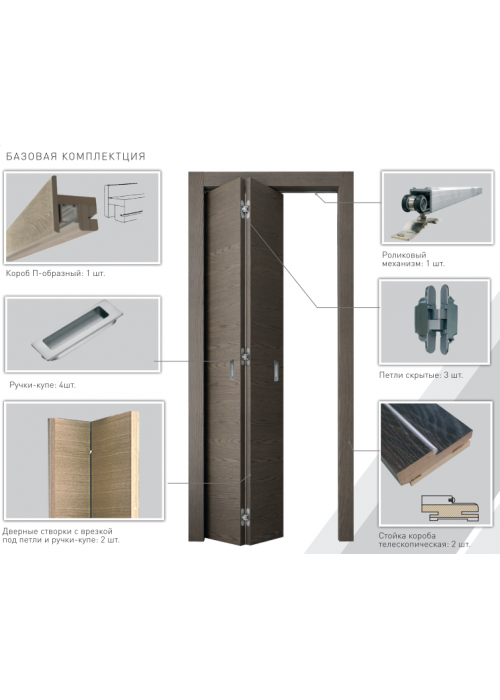 БАЗОВАЯ КОМПЛЕКТЦИЯ

Короб П-образный: 1 шт.

Ручки-купе: 4шт.

Дверные створки с врезкой под петли и ручки-купе: 2 шт.

Роликовый механизм: 1 шт.

Петли скрытые: 3 шт.

Стойка короба телескопическая: 2 шт.